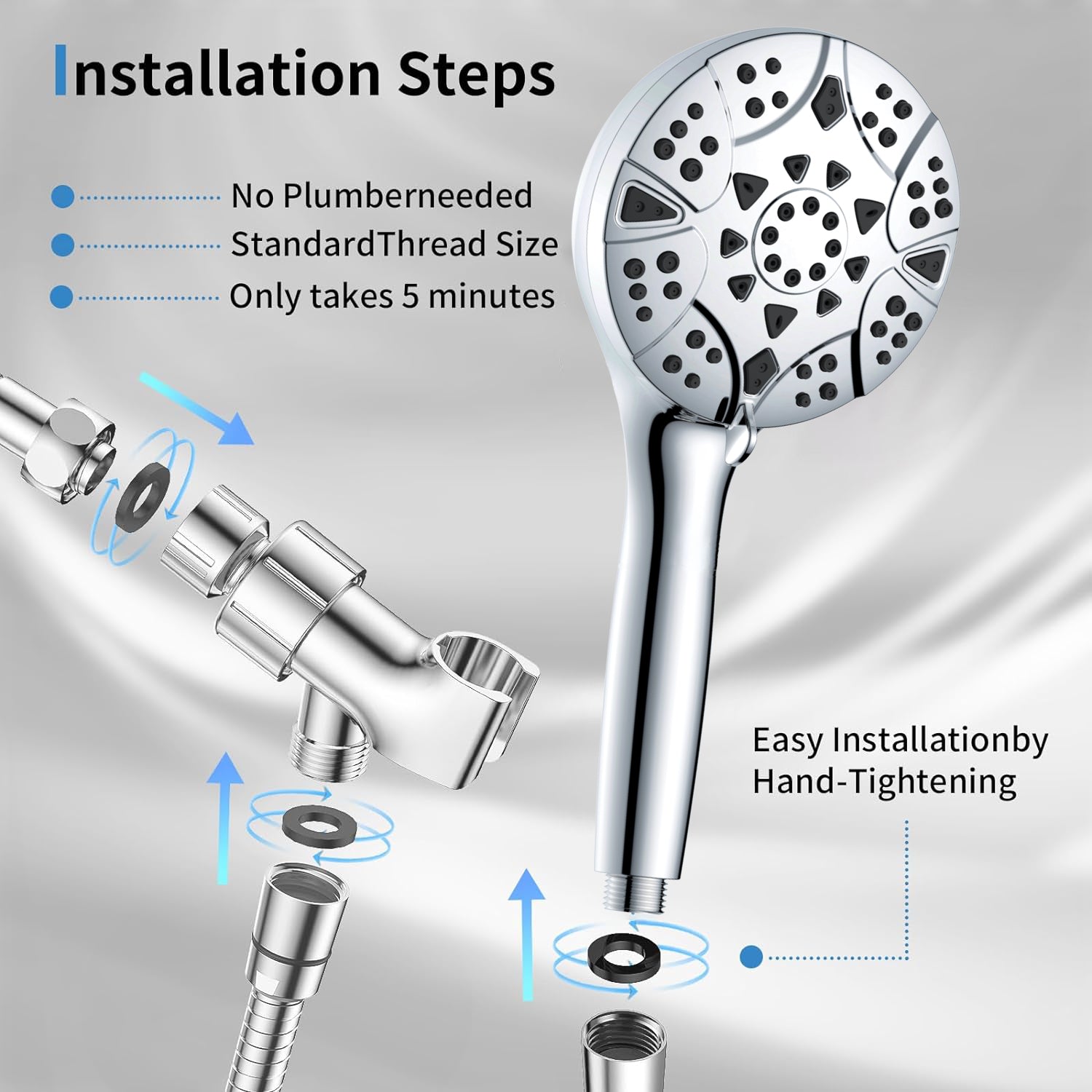 Installation Steps

No Plumberneeded
StandardThread Size
Only takes 5 minutes

Easy Installationby Hand-Tightening