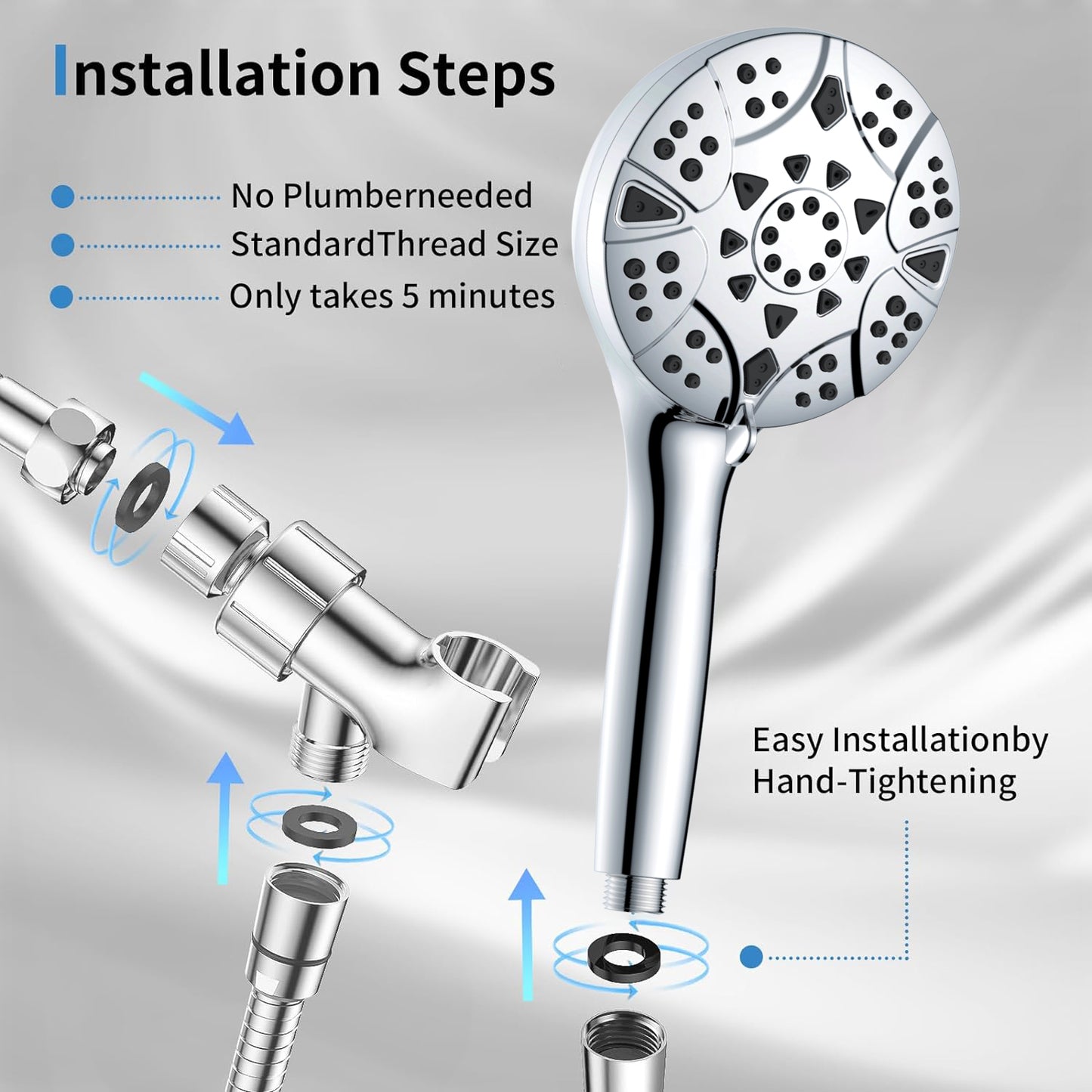 Installation Steps

No Plumberneeded
StandardThread Size
Only takes 5 minutes

Easy Installationby Hand-Tightening