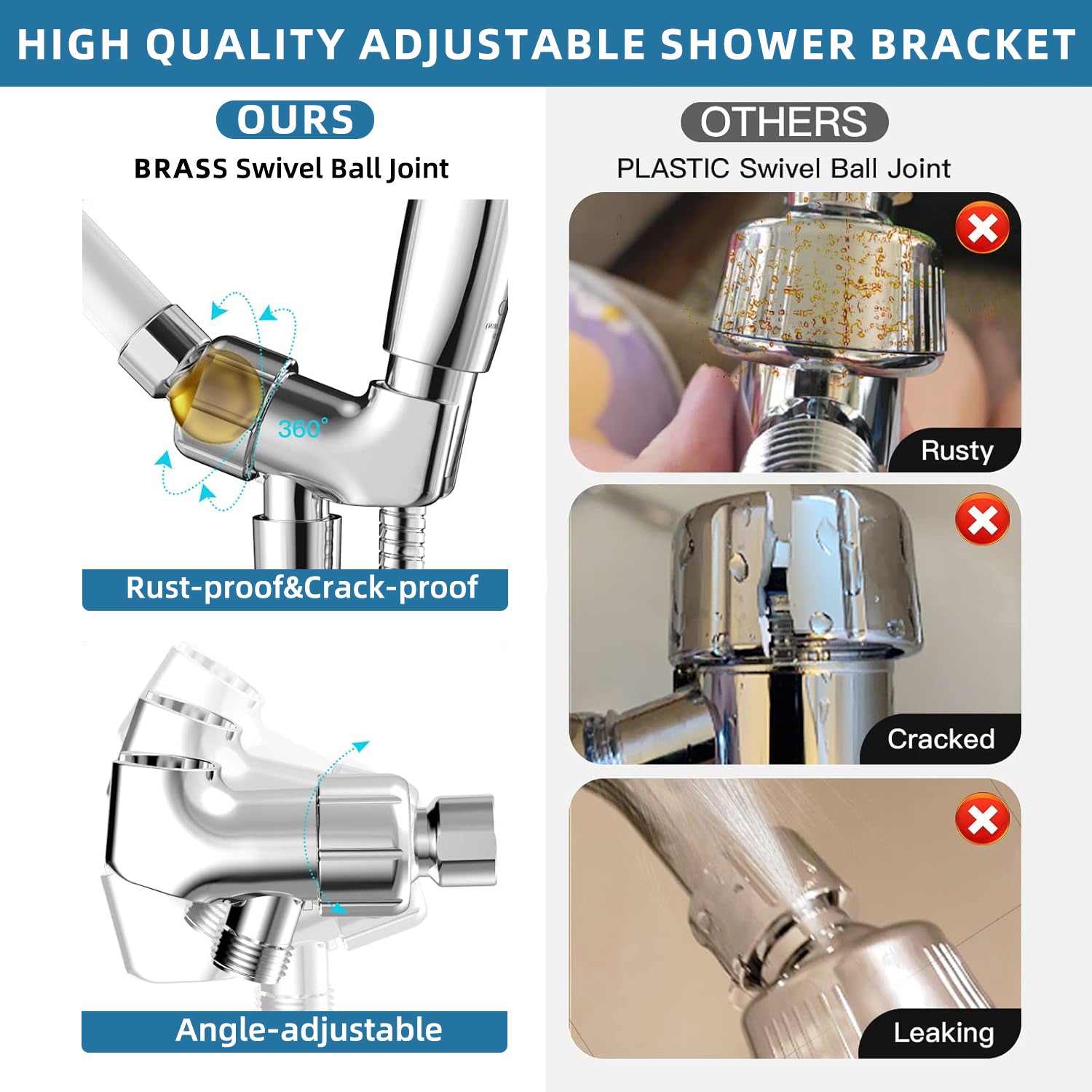 HIGH QUALITY ADJUSTABLE SHOWER BRACKET

OURS

BRASS Swivel Ball Joint

360°

Rust-proof&Crack-proof

Angle-adjustable

OTHERS

PLASTIC Swivel Ball Joint

Rusty

Cracked

Leaking