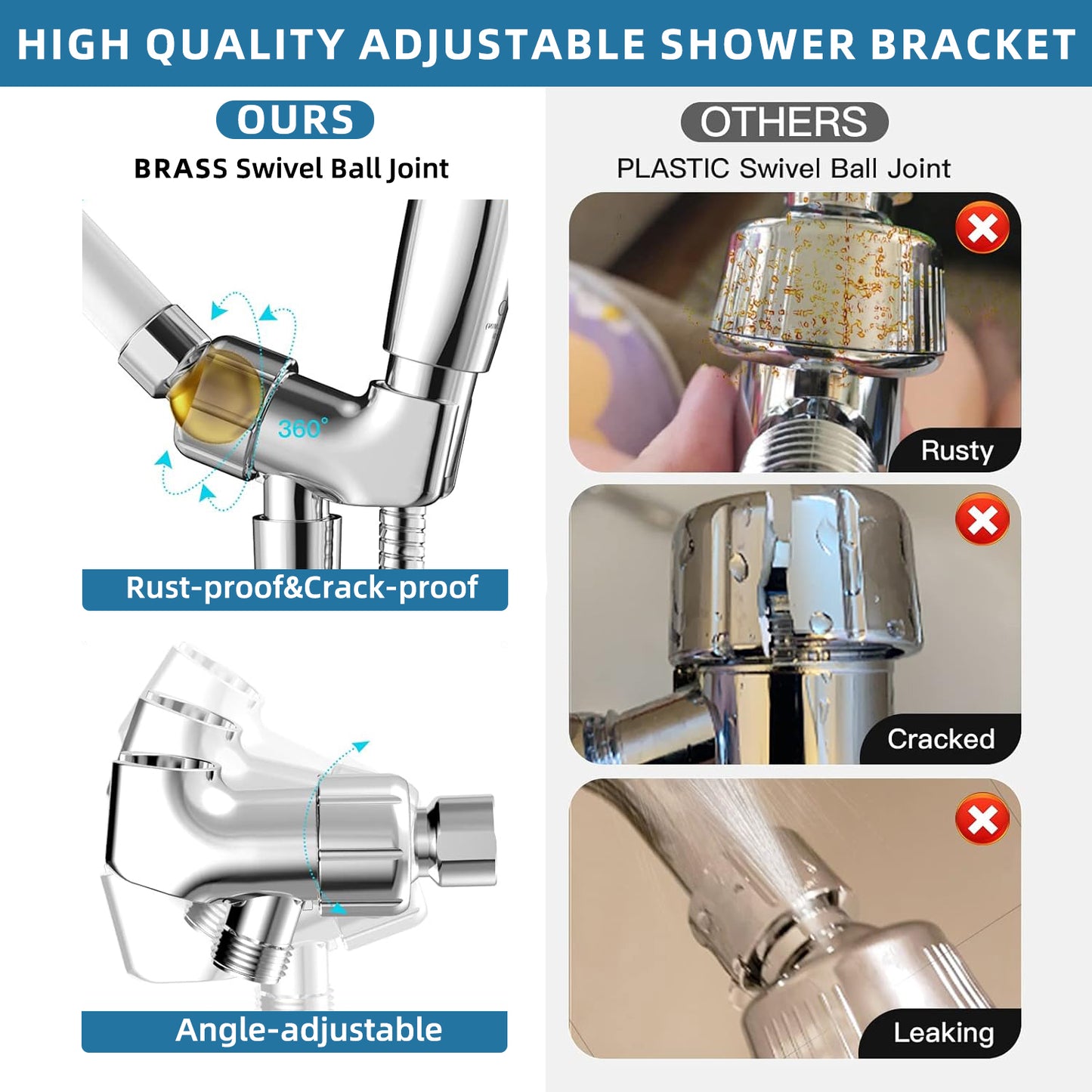 HIGH QUALITY ADJUSTABLE SHOWER BRACKET

OURS

BRASS Swivel Ball Joint

360°

Rust-proof&Crack-proof

Angle-adjustable

OTHERS

PLASTIC Swivel Ball Joint

Rusty

Cracked

Leaking