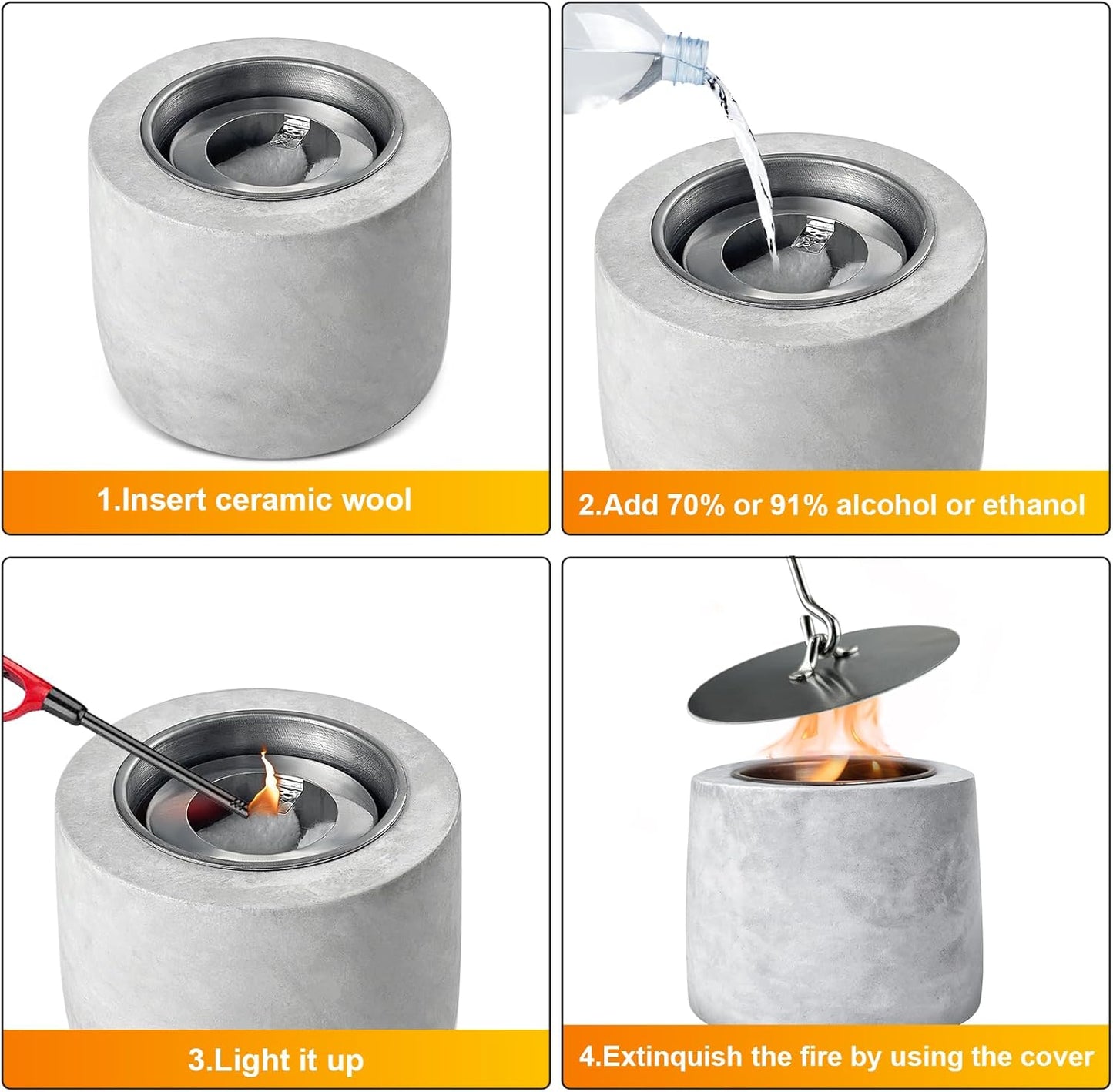 1.Insert ceramic wool

2.Add 70% or 91% alcohol or ethanol

3.Light it up

4.Extinquish the fire by using the cover